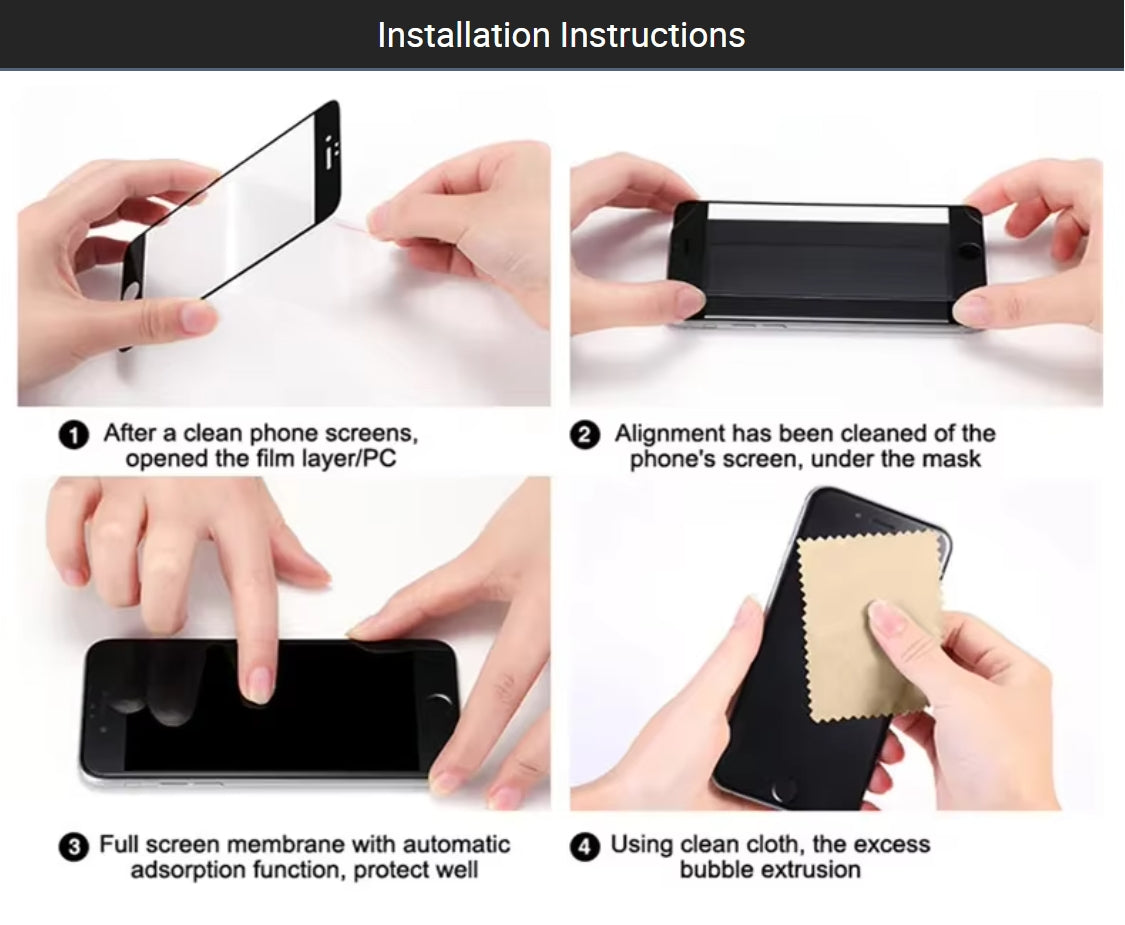 Installation Instructions

1 After a clean phone screens, opened the film layer/PC

2 Alignment has been cleaned of the phone's screen, under the mask

3 Full screen membrane with automatic adsorption function, protect well

4 Using clean cloth, the excess bubble extrusion